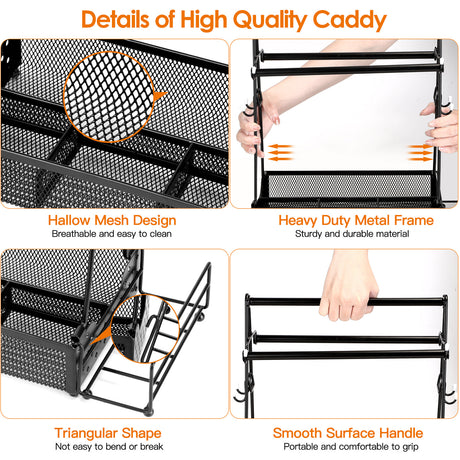 Details of High Quality Caddy

Hallow Mesh Design
Breathable and easy to clean

Heavy Duty Metal Frame
Sturdy and durable material

Triangular Shape
Not easy to bend or break

Smooth Surface Handle
Portable and comfortable to grip