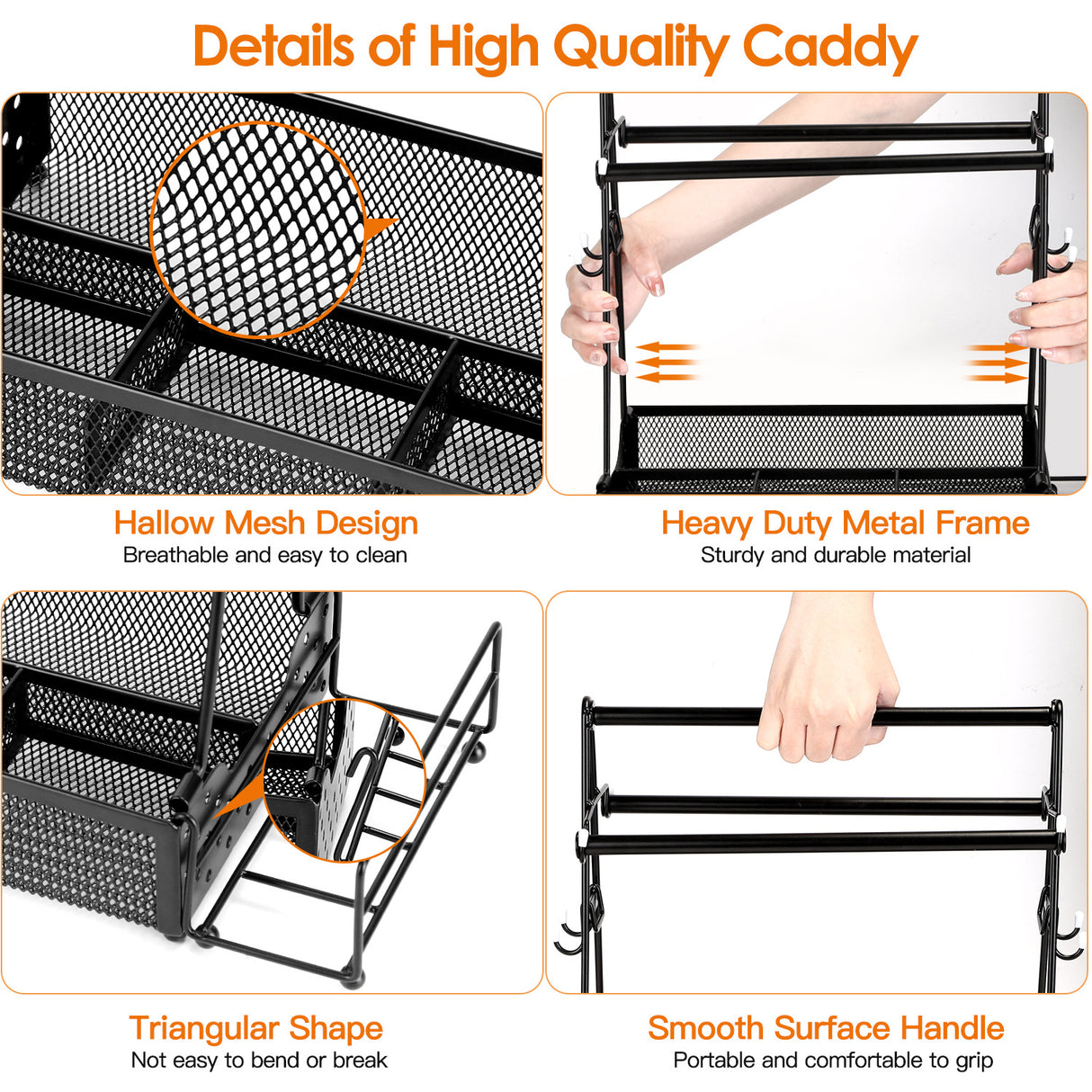 Details of High Quality Caddy

Hallow Mesh Design
Breathable and easy to clean

Heavy Duty Metal Frame
Sturdy and durable material

Triangular Shape
Not easy to bend or break

Smooth Surface Handle
Portable and comfortable to grip